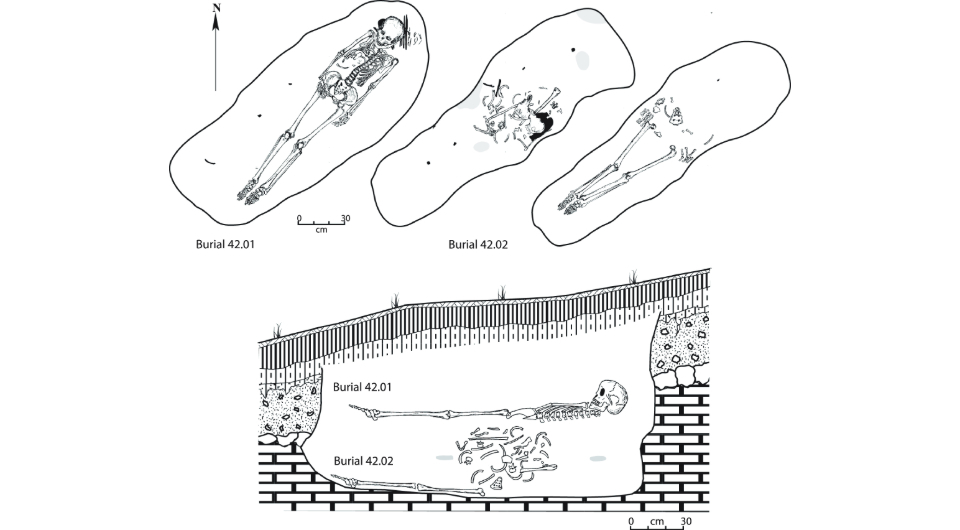 N

0 cm 30

Burial 42.01

Burial 42.02

Burial 42.01

Burial 42.02

0 cm 30