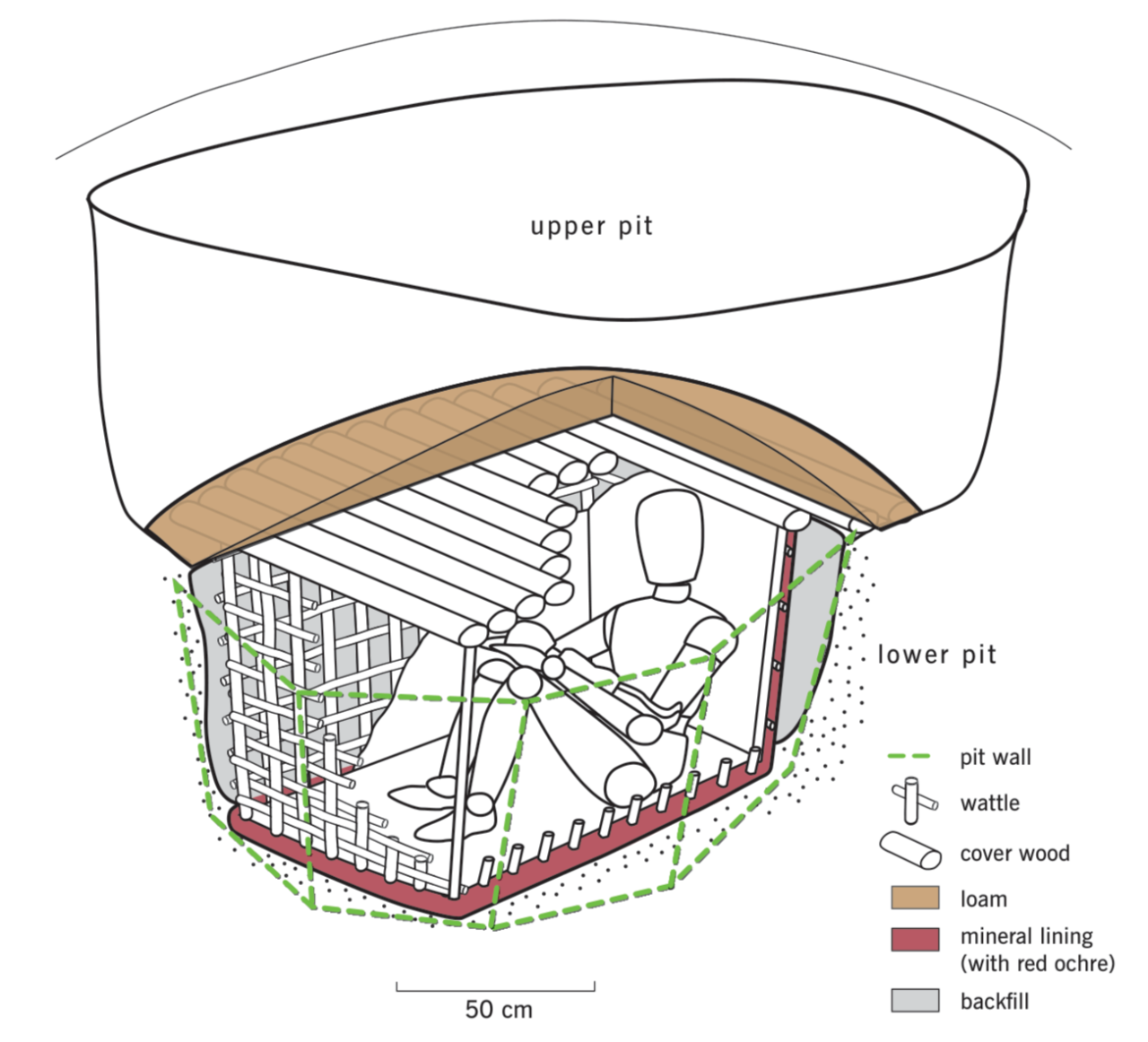 upper pit

lower pit

pit wall
wattle
cover wood
loam
mineral lining (with red ochre)
backfill

50 cm