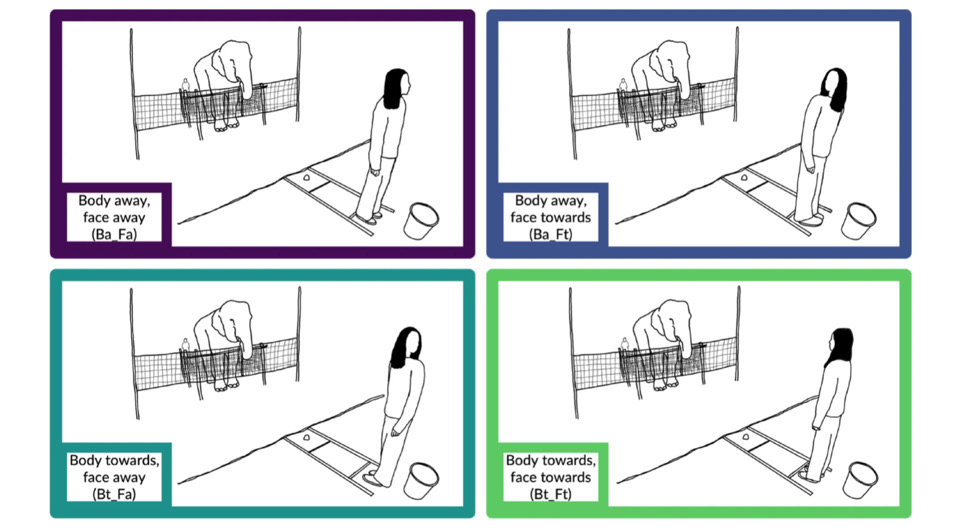 Body away, face away (Ba_Fa)

Body away, face towards (Ba_Ft)

Body towards, face away (Bt_Fa)

Body towards, face towards (Bt_Ft)